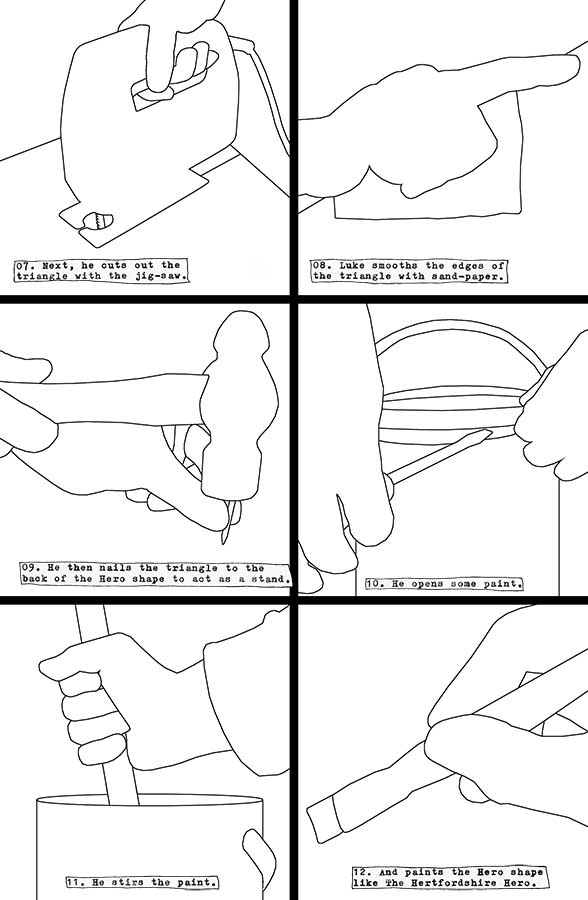 07. Next, he cuts out the triangle with the jig-saw.

08. Luke smooths the edges of the triangle with sand-paper.

09. He then nails the triangle to the back of the Hero shape to act as a stand.

10. He opens some paint.

11. He stirs the paint.

12. And paints the Hero shape like The Hertfordshire Hero.